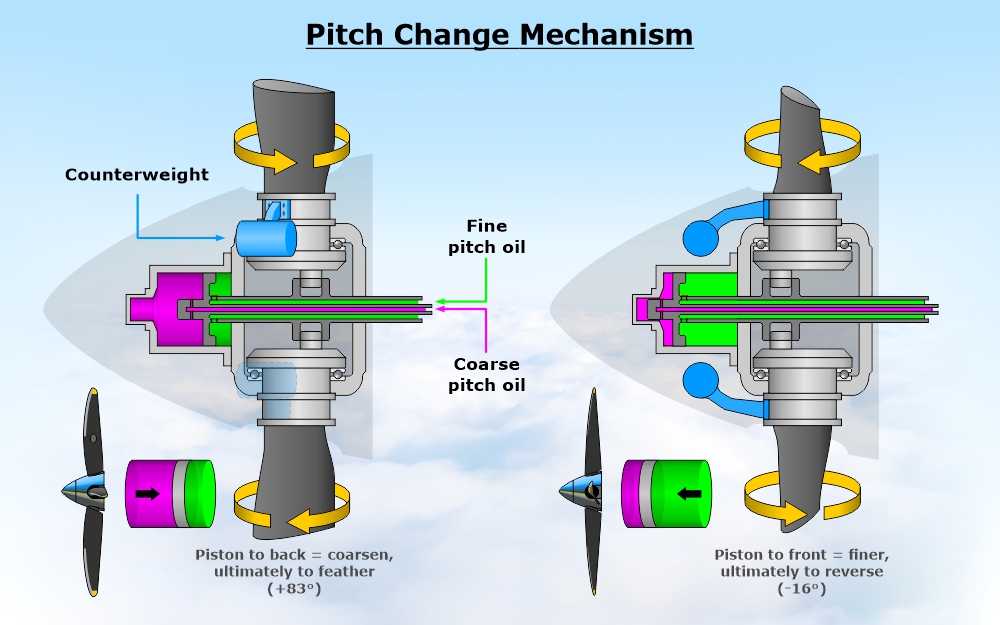 Pitch Change Mechanism

Counterweight

Fine pitch oil

Coarse pitch oil

Piston to back = coarsen, ultimately to feather (+83°)

Piston to front = finer, ultimately to reverse (-16°)